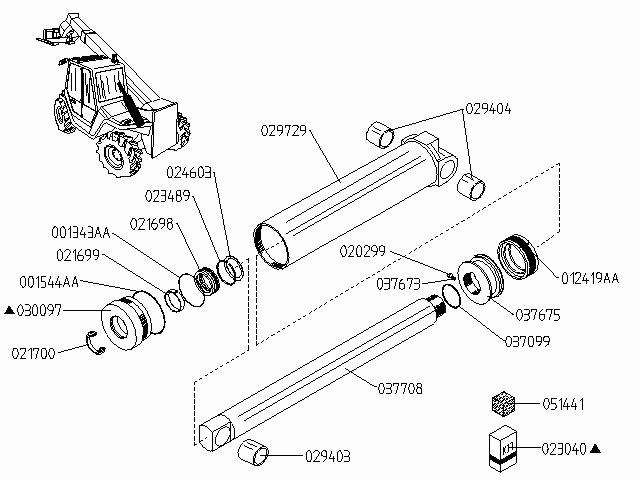 029404
029729
024603
023489
021698
001343AA
021699
001544AA
▲030097
021700
020299
037673
012419AA
037675
037099
037708
051441
KIT
023040▲
029403