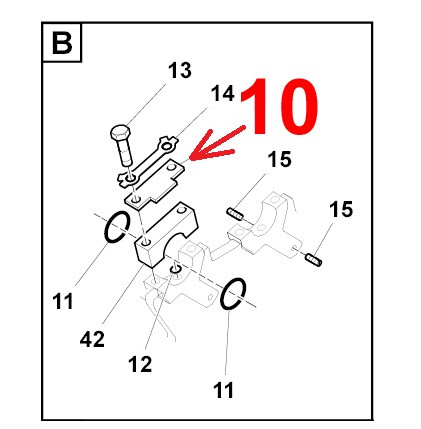 B

13

14

10

15

15

11

42

12

11